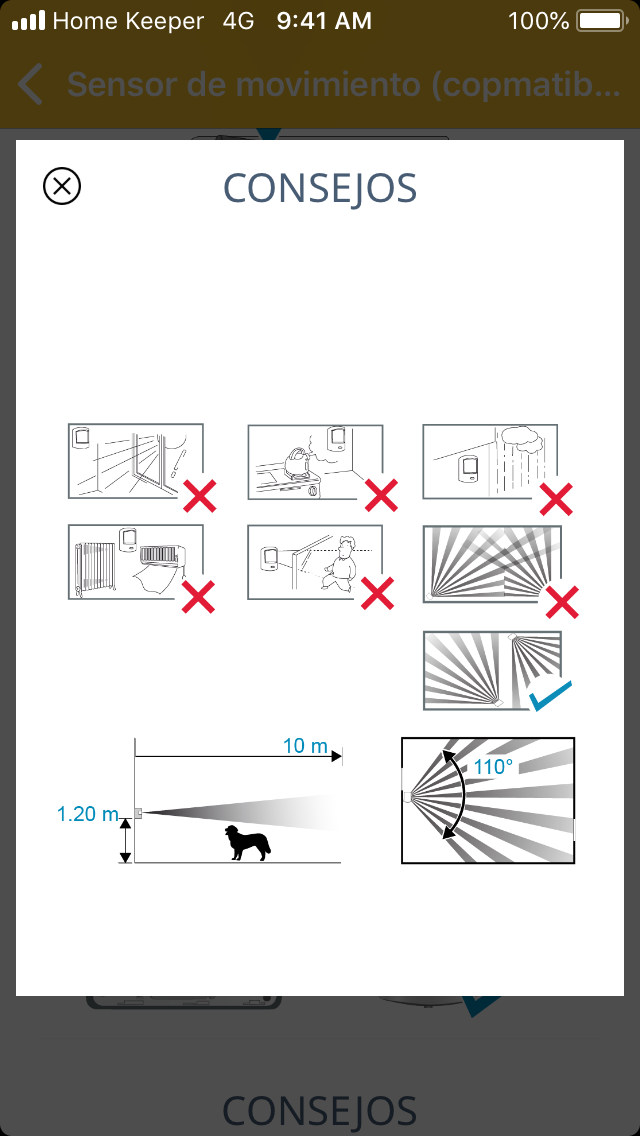 Home Keeper 4G 9:41 AM 100%

Sensor de movimiento (copmatib...

CONSEJOS

10 m

1.20 m

110°

CONSEJOS